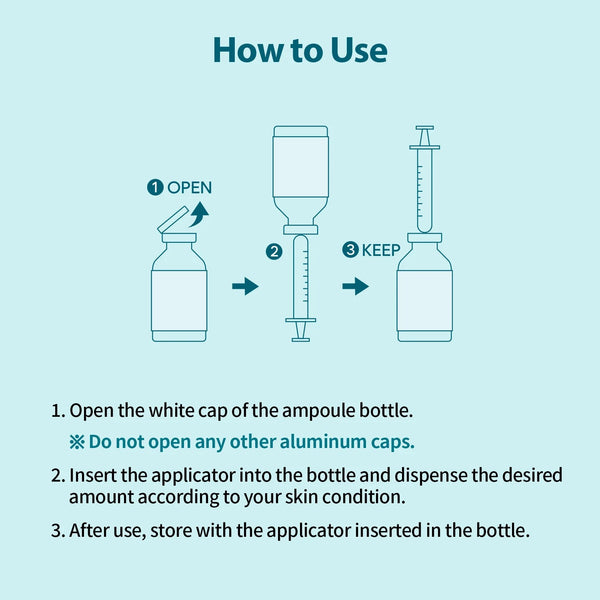 How to Use

❶ OPEN

❷

❸ KEEP

1. Open the white cap of the ampoule bottle.

※ Do not open any other aluminum caps.

2. Insert the applicator into the bottle and dispense the desired amount according to your skin condition.

3. After use, store with the applicator inserted in the bottle.