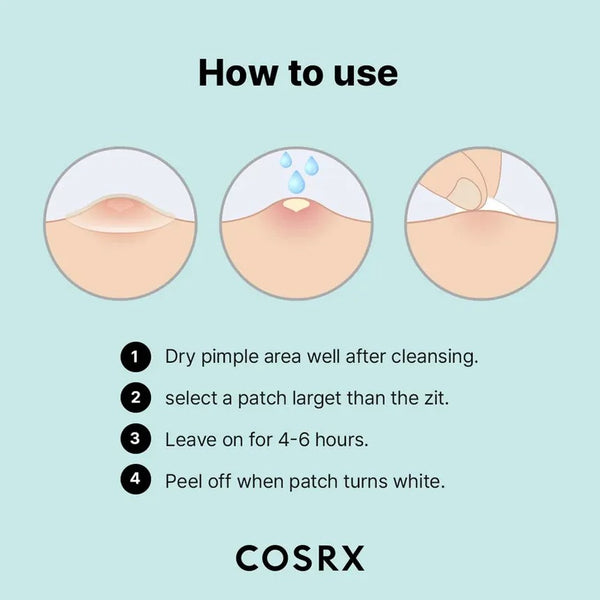 How to use

1 Dry pimple area well after cleansing.

2 select a patch larget than the zit.

3 Leave on for 4-6 hours.

4 Peel off when patch turns white.

COSRX