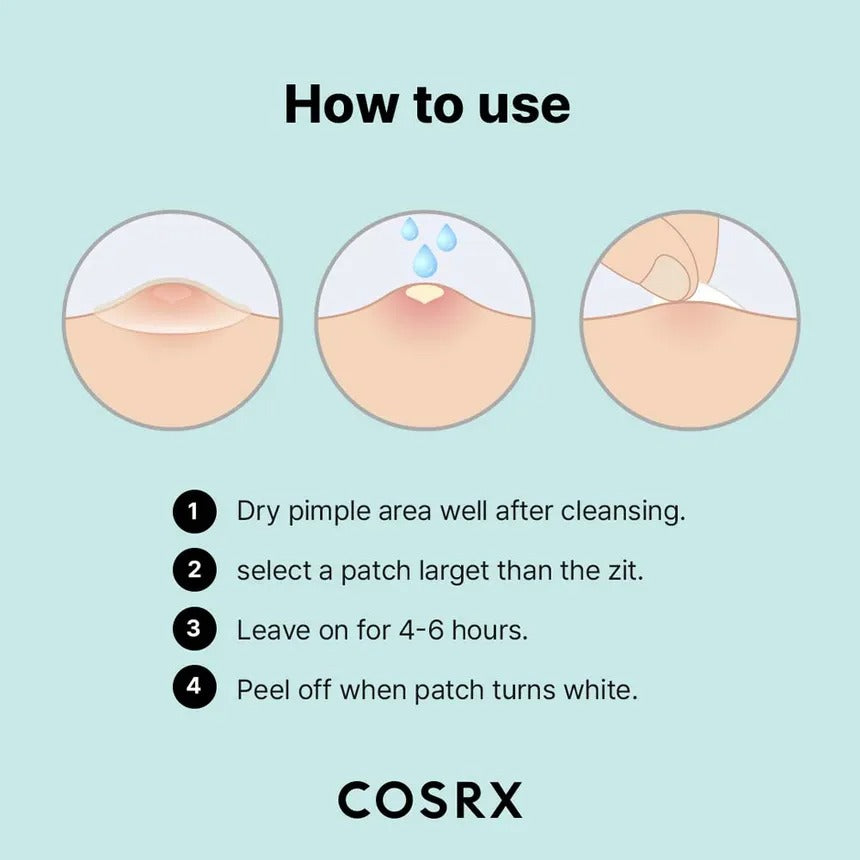 How to use

1 Dry pimple area well after cleansing.

2 select a patch larget than the zit.

3 Leave on for 4-6 hours.

4 Peel off when patch turns white.

COSRX